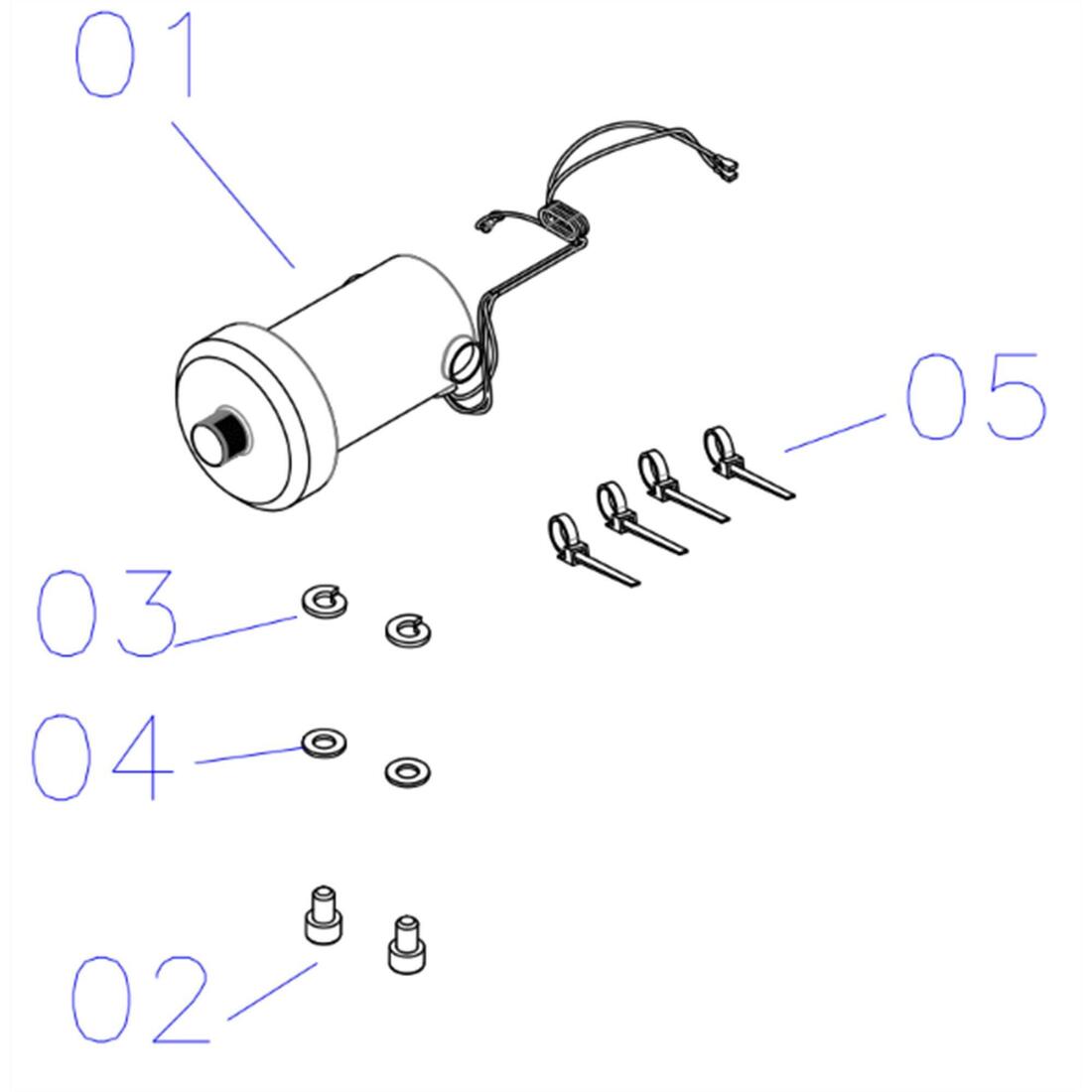 01
05
03
04
02