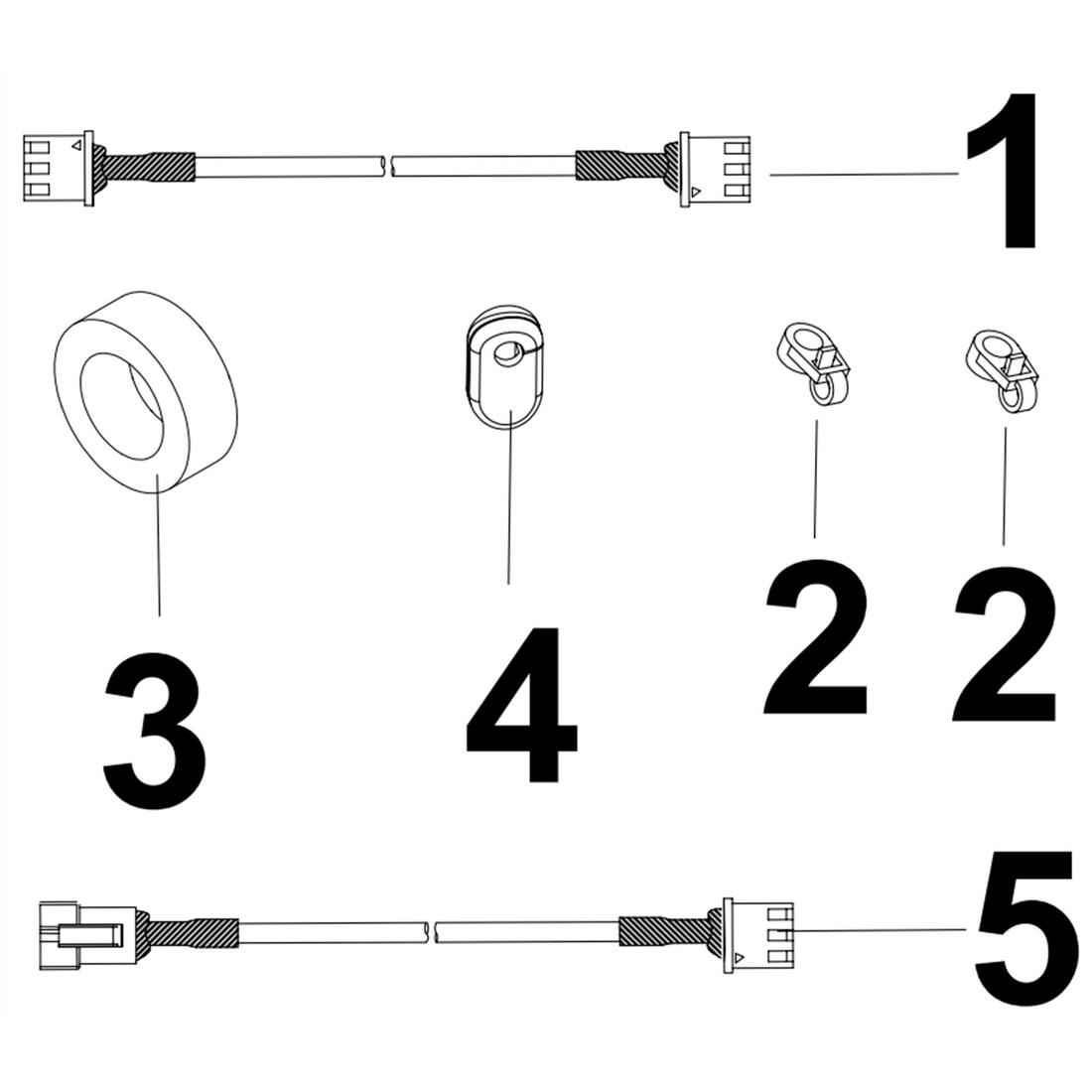 1

3

4

2

2

5