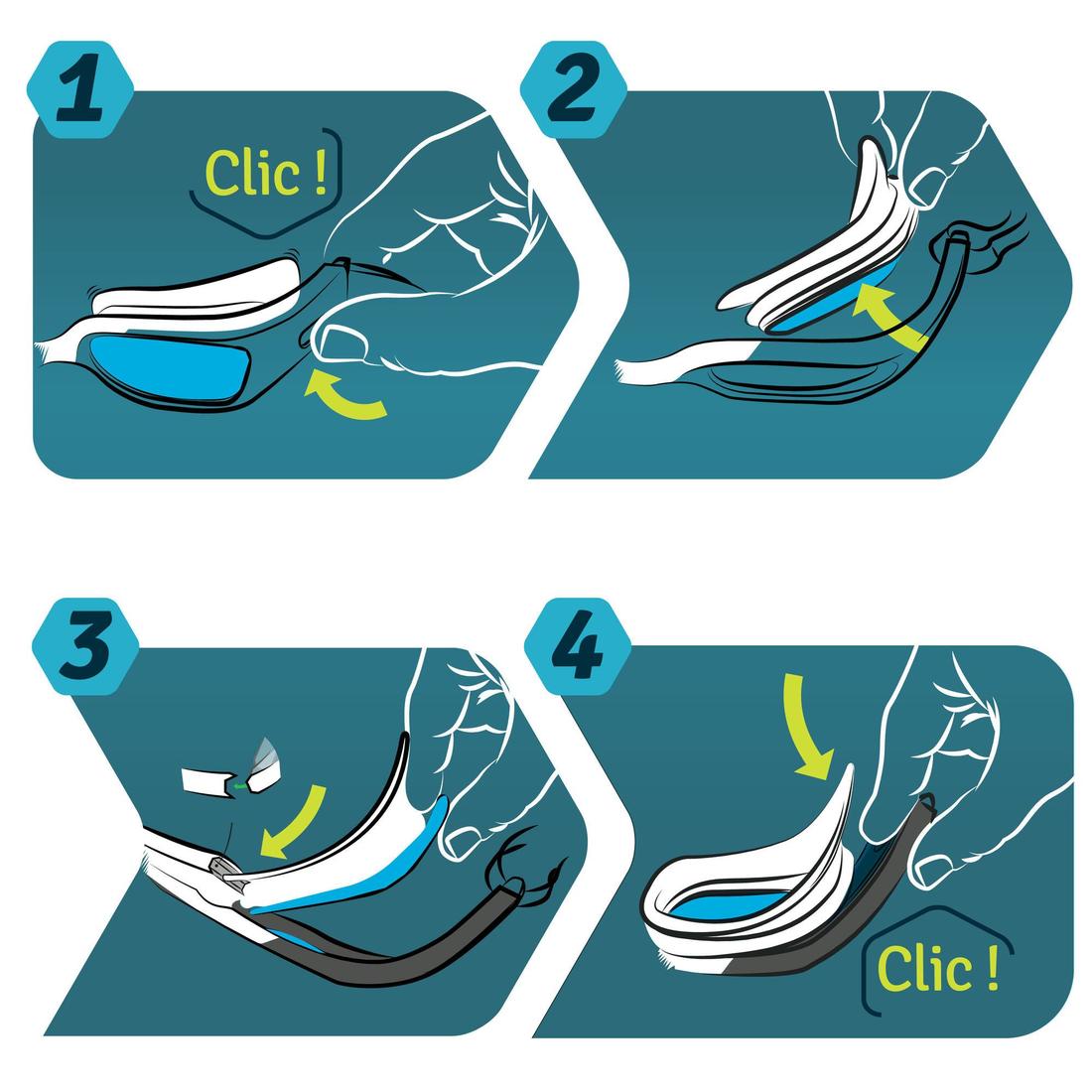 1

Clic !

2

3

4

Clic !