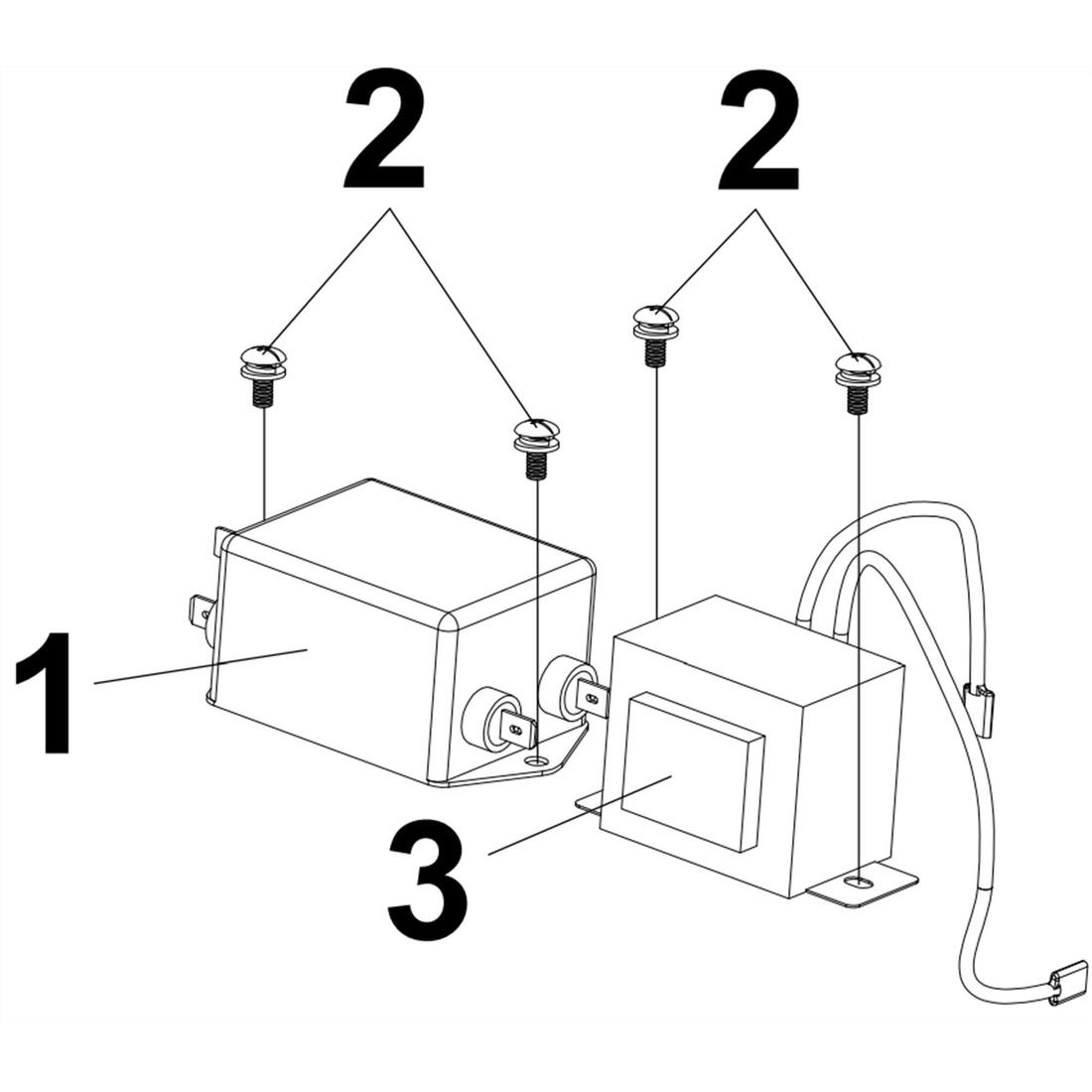 2
2
1
3