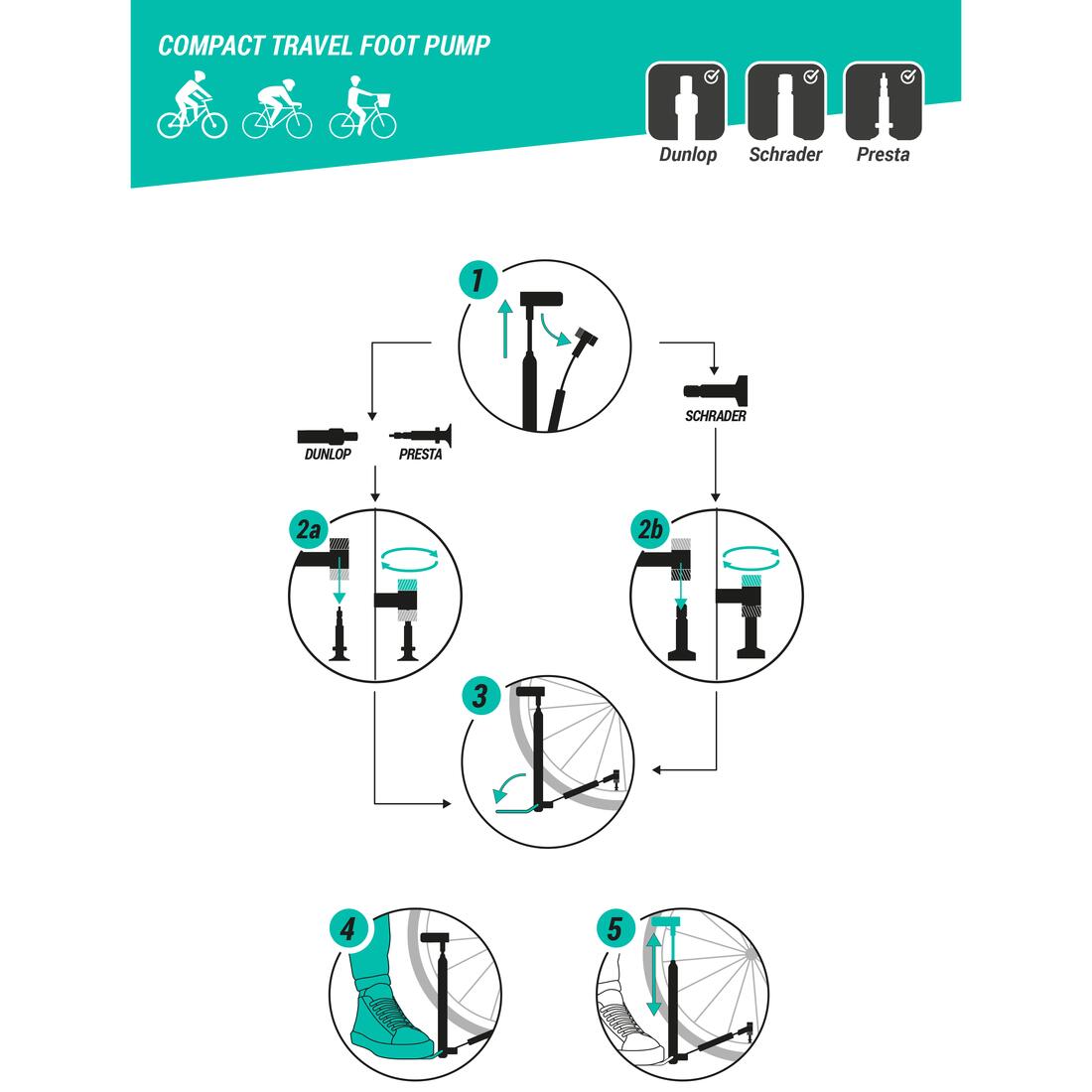 COMPACT TRAVEL FOOT PUMP

Dunlop Schrader Presta

1

DUNLOP PRESTA

SCHRADER

2a

2b

3

4

5