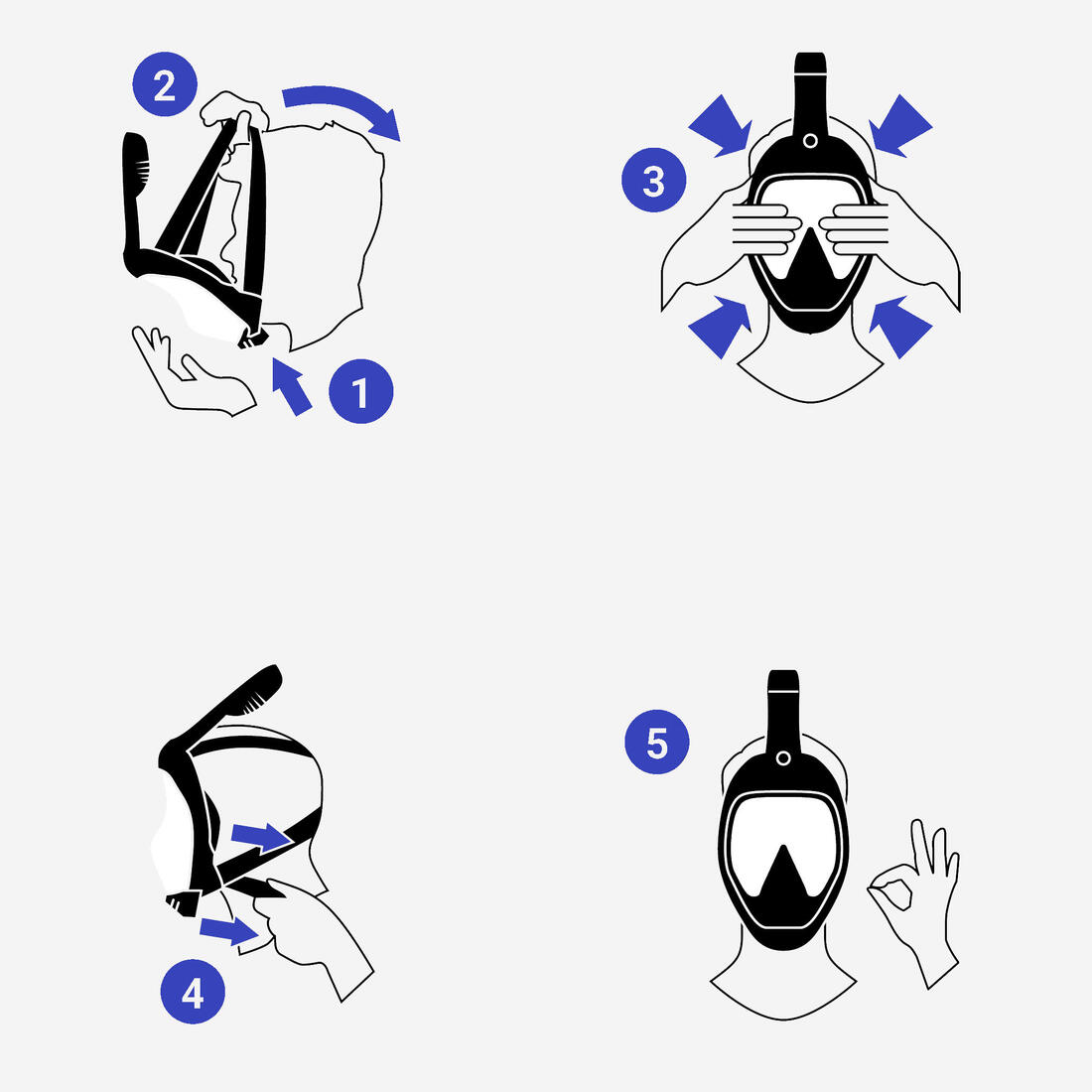 2
1
3
4
5